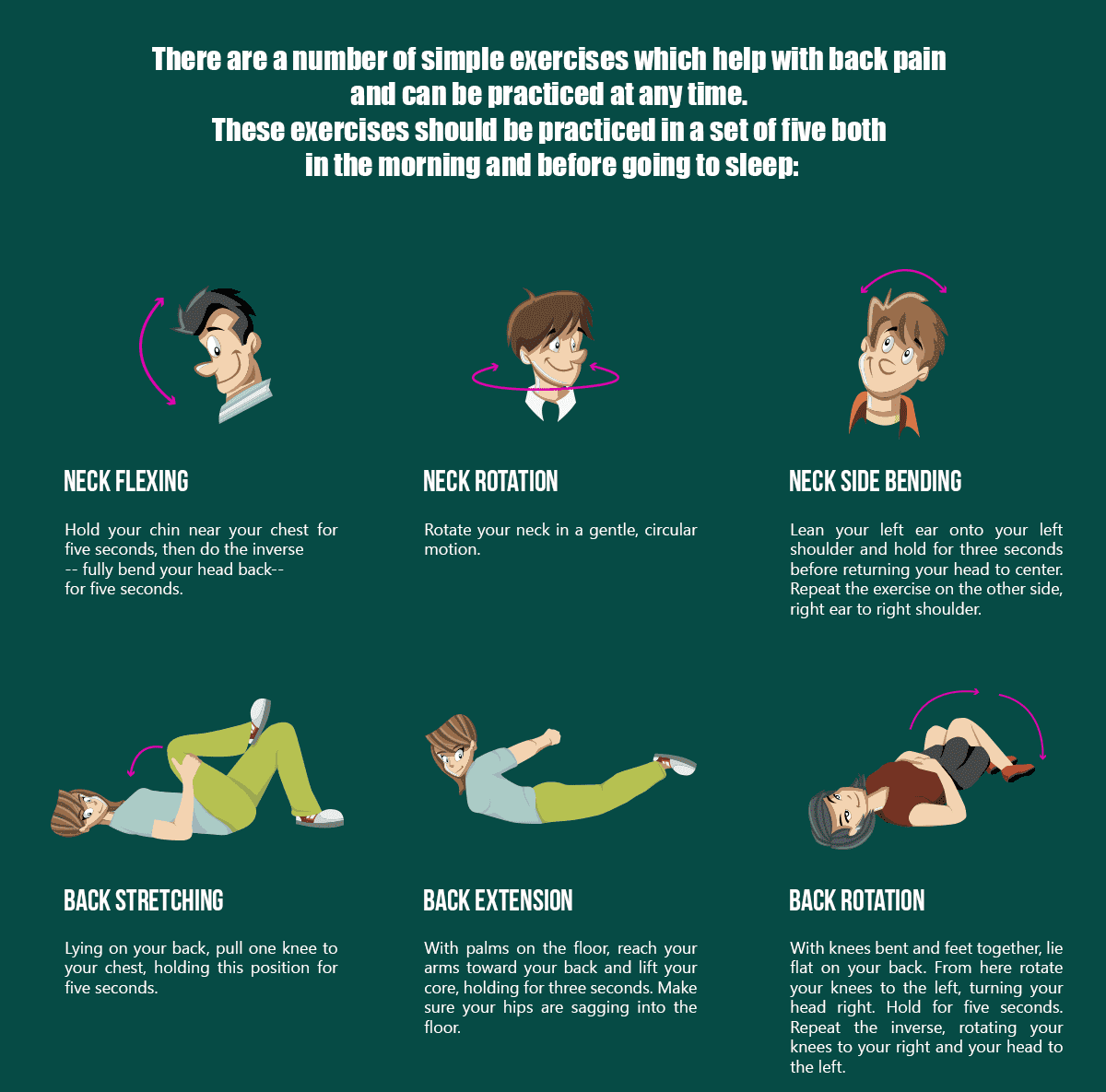 There are a number of simple exercises which help with back pain and can be practiced at any time.
These exercises should be practiced in a set of five both in the morning and before going to sleep:

NECK FLEXING

Hold your chin near your chest for five seconds, then do the inverse -- fully bend your head back-- for five seconds.

NECK ROTATION

Rotate your neck in a gentle, circular motion.

NECK SIDE BENDING

Lean your left ear onto your left shoulder and hold for three seconds before returning your head to center. Repeat the exercise on the other side, right ear to right shoulder.

BACK STRETCHING

Lying on your back, pull one knee to your chest, holding this position for five seconds.

BACK EXTENSION

With palms on the floor, reach your arms toward your back and lift your core, holding for three seconds. Make sure your hips are sagging into the floor.

BACK ROTATION

With knees bent and feet together, lie flat on your back. From here rotate your knees to the left, turning your head right. Hold for five seconds. Repeat the inverse, rotating your knees to your right and your head to the left.